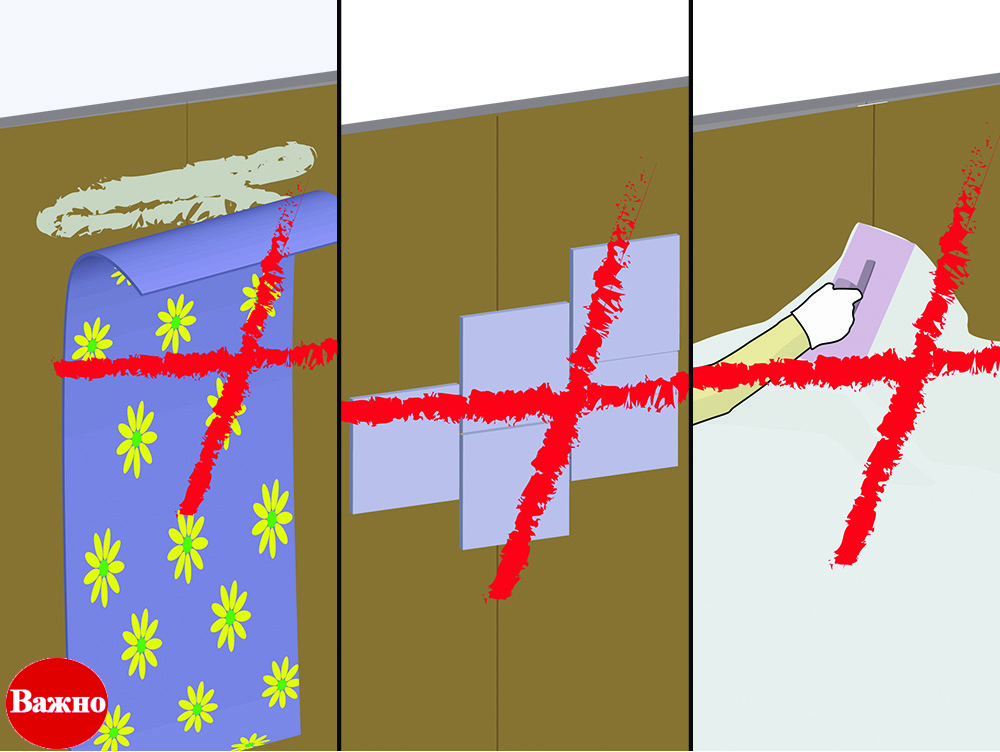 Важно