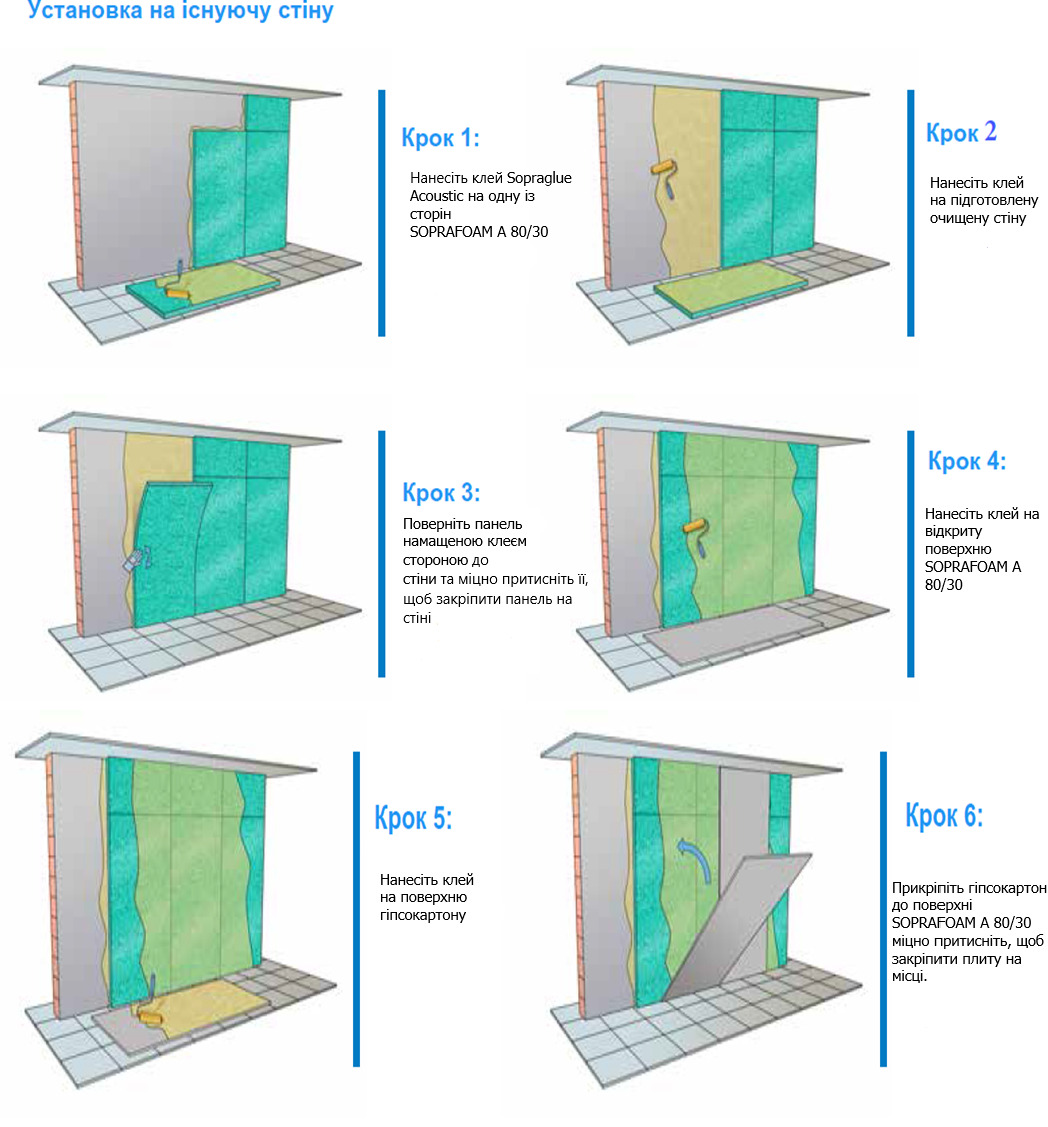 Установка на існуючу стіну

Крок 1:

Нанесіть клей Sopraglue Acoustic на одну із сторін SOPRAFOAM A 80/30

Крок 2

Нанесіть клей на підготовлену очищену стіну

Крок 3:

Поверніть панель намащеною клеєм стороною до стіни та міцно притисніть її, щоб закріпити панель на стіні

Крок 4:

Нанесіть клей на відкриту поверхню SOPRAFOAM A 80/30

Крок 5:

Нанесіть клей на поверхню гіпсокартону

Крок 6:

Прикріпіть гіпсокартон до поверхні SOPRAFOAM A 80/30 міцно притисніть, щоб закріпити плиту на місці.